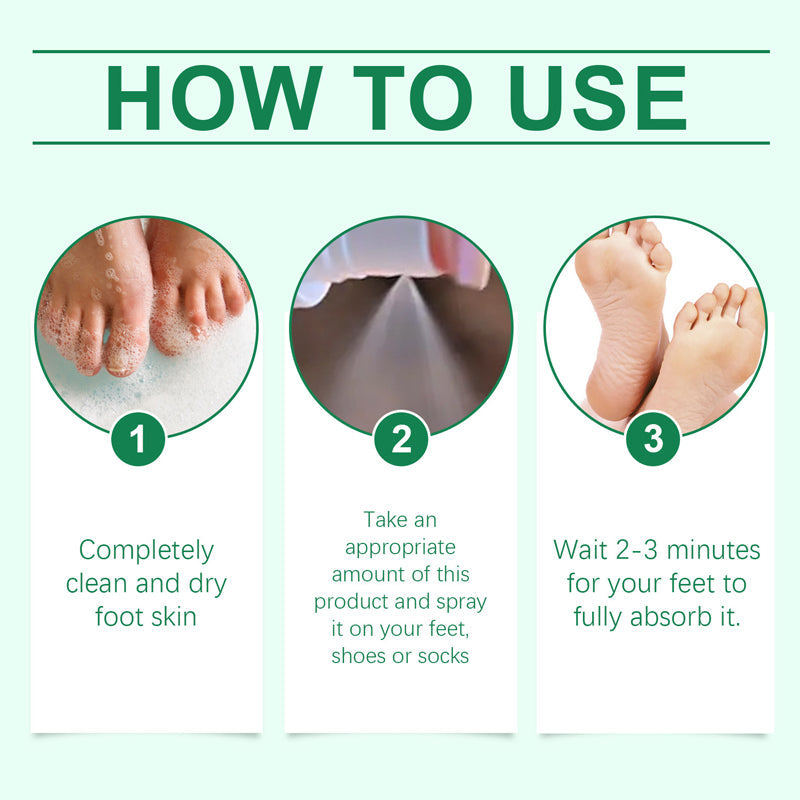 HOW TO USE

1

Completely clean and dry foot skin

2

Take an appropriate amount of this product and spray it on your feet, shoes or socks

3

Wait 2-3 minutes for your feet to fully absorb it.