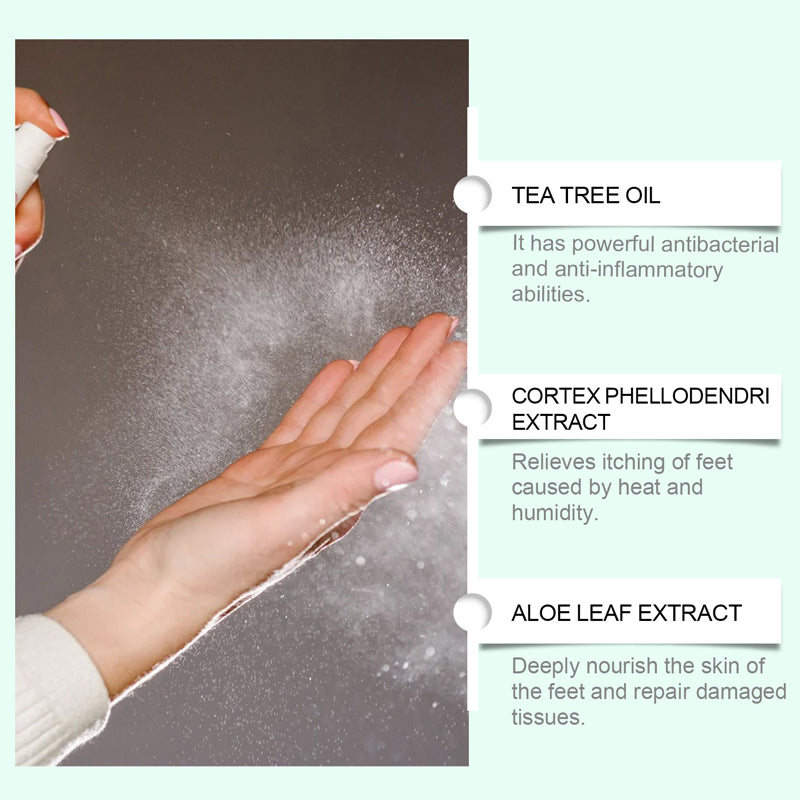 TEA TREE OIL

It has powerful antibacterial and anti-inflammatory abilities.

CORTEX PHELLODENDRI EXTRACT

Relieves itching of feet caused by heat and humidity.

ALOE LEAF EXTRACT

Deeply nourish the skin of the feet and repair damaged tissues.