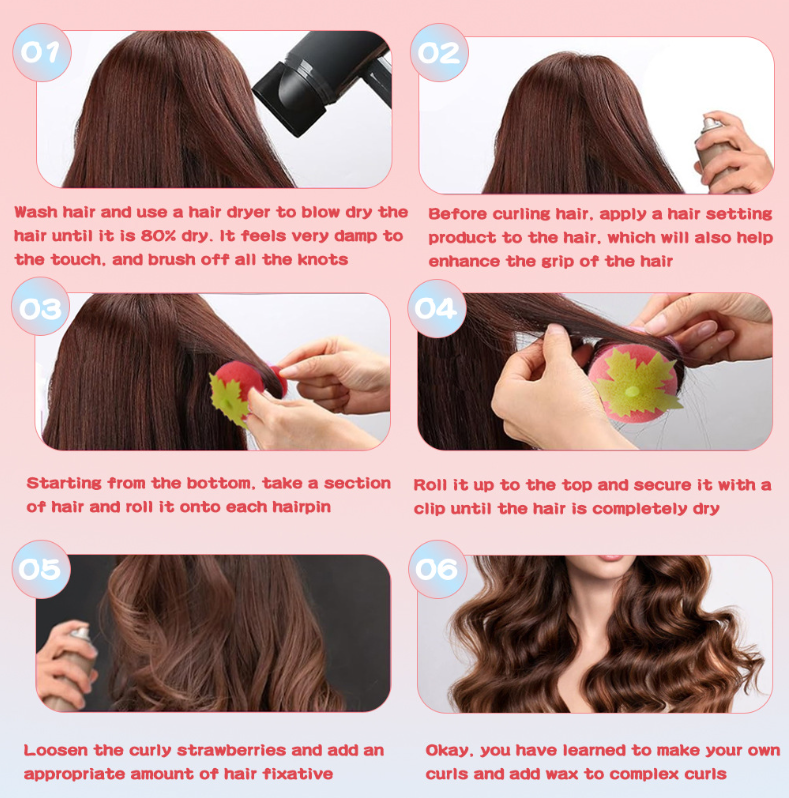 01

Wash hair and use a hair dryer to blow dry the hair until it is 80% dry. It feels very damp to the touch, and brush off all the knots

02

Before curling hair, apply a hair setting product to the hair, which will also help enhance the grip of the hair

03

Starting from the bottom, take a section of hair and roll it onto each hairpin

04

Roll it up to the top and secure it with a clip until the hair is completely dry

05

Loosen the curly strawberries and add an appropriate amount of hair fixative

06

Okay, you have learned to make your own curls and add wax to complex curls