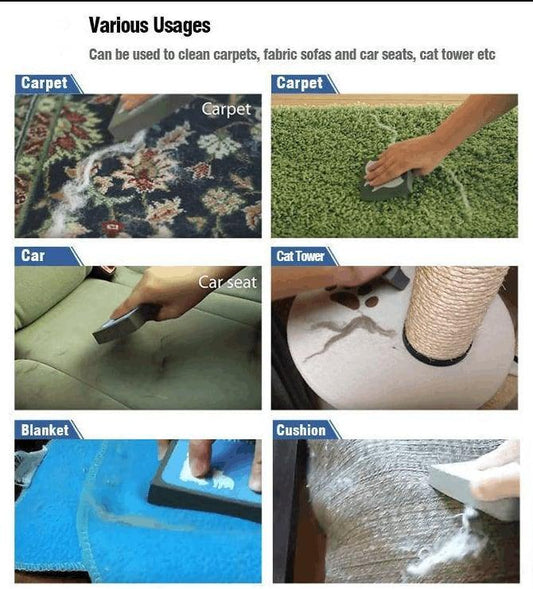 Various Usages

Can be used to clean carpets, fabric sofas and car seats, cat tower etc

Carpet

Carpet

Carpet

Car

Car seat

Cat Tower

Blanket

Cushion